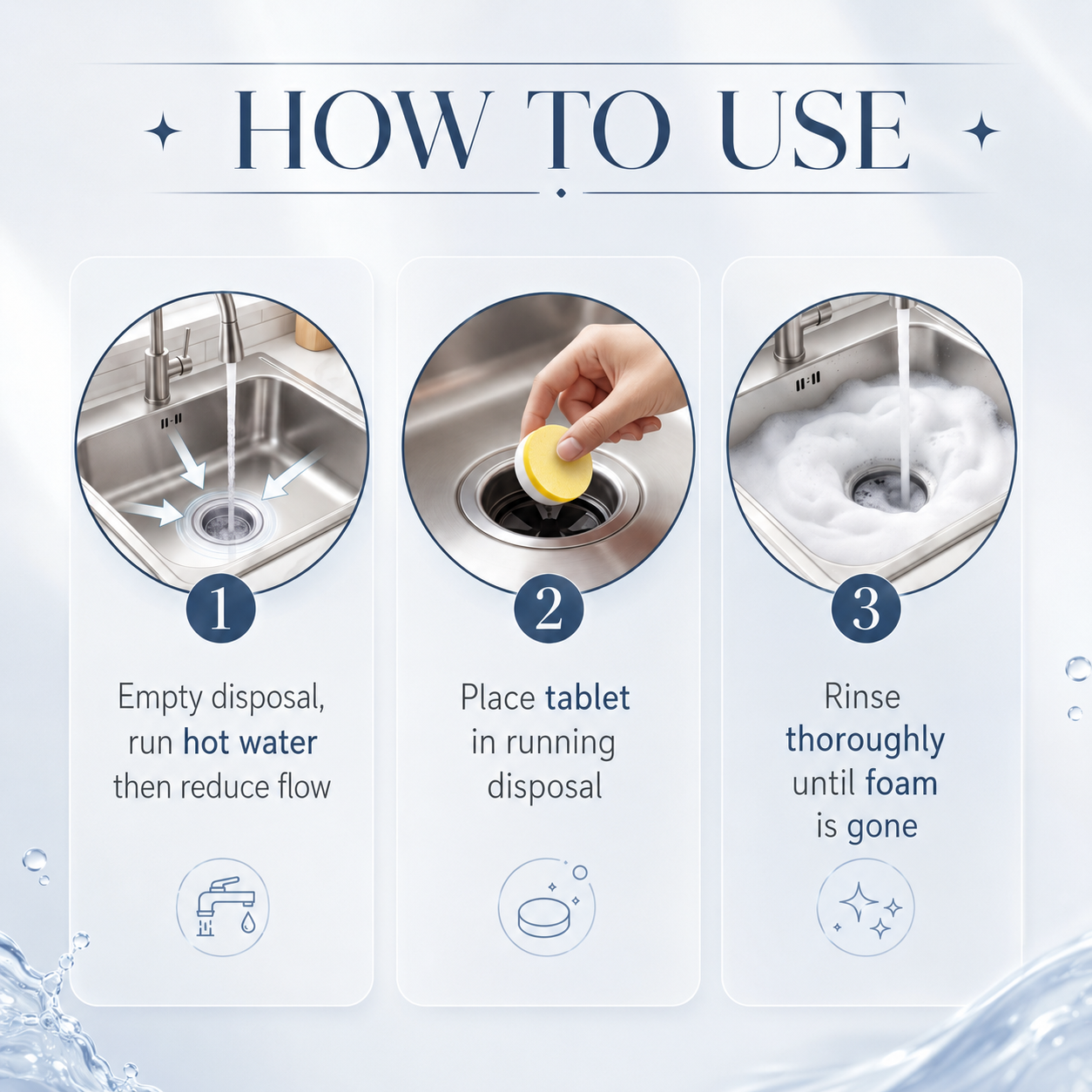 HOW TO USE

1

Empty disposal, run hot water then reduce flow

2

Place tablet in running disposal

3

Rinse thoroughly until foam is gone